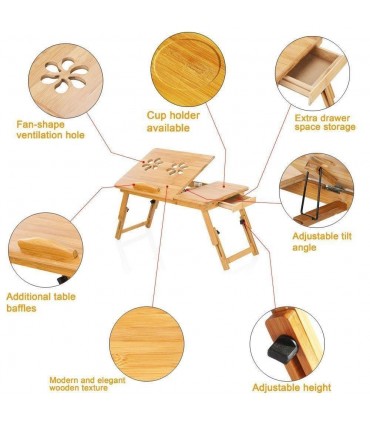 Fan-shape ventilation hole

Cup holder available

Extra drawer space storage

Adjustable tilt angle

Additional table baffles

Modern and elegant wooden texture

Adjustable height