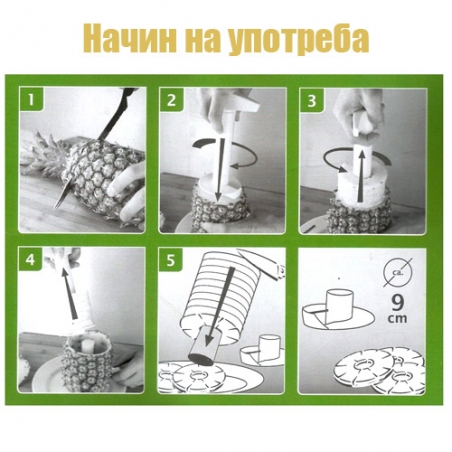 Начин на употреба

1

2

3

4

5

ca.

9 cm