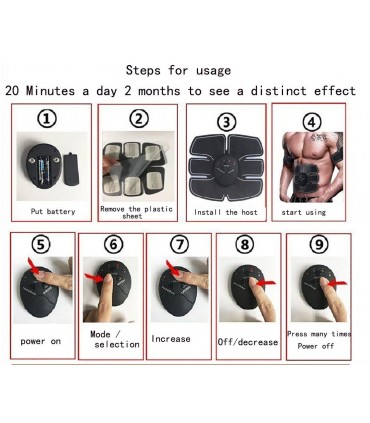 Steps for usage

20 Minutes a day 2 months to see a distinct effect

①
Put battery

②
Remove the plastic sheet

③
Install the host

④
start using

⑤
power on

⑥
Mode / selection

⑦
Increase

⑧
Off/decrease

⑨
Press many times
Power off