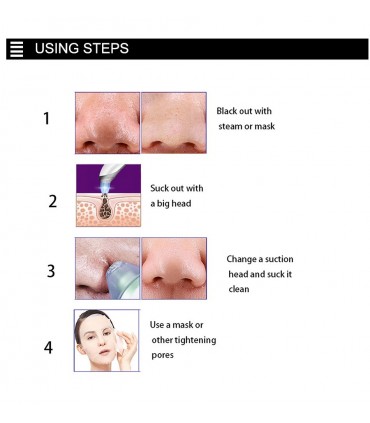 USING STEPS

1

Black out with steam or mask

2

Suck out with a big head

3

Change a suction head and suck it clean

4

Use a mask or other tightening pores