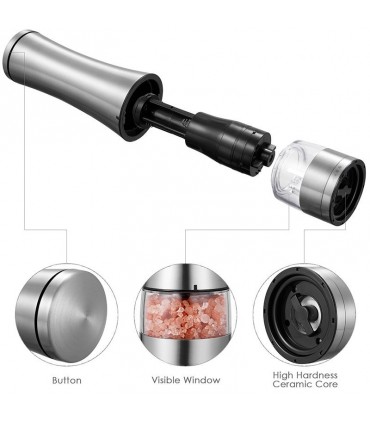 Button

Visible Window

High Hardness
Ceramic Core