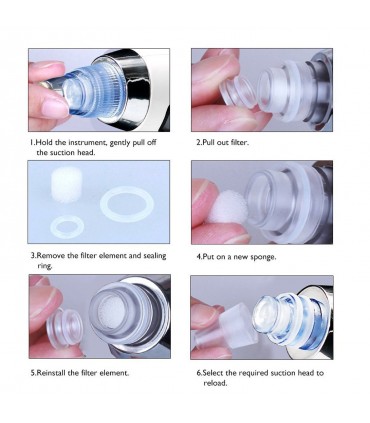 1.Hold the instrument, gently pull off the suction head.

2.Pull out filter.

3.Remove the filter element and sealing ring.

4.Put on a new sponge.

5.Reinstall the filter element.

6.Select the required suction head to reload.