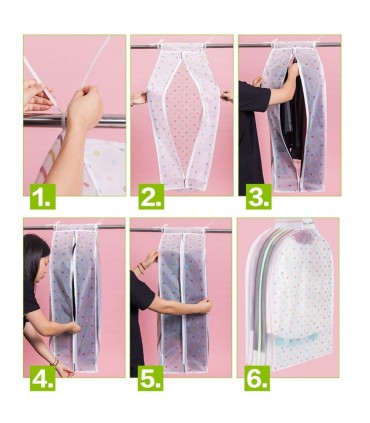 1.

2.

3.

4.

5.

6.