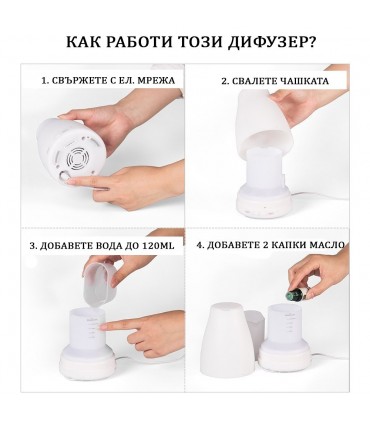 КАК РАБОТИ ТОЗИ ДИФУЗЕР?

1. СВЪРЖЕТЕ С ЕЛ. МРЕЖА

2. СВАЛЕТЕ ЧАШКАТА

3. ДОБАВЕТЕ ВОДА ДО 120ML

4. ДОБАВЕТЕ 2 КАПКИ МАСЛО