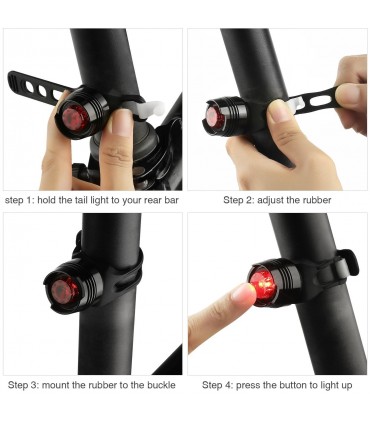 step 1: hold the tail light to your rear bar

Step 2: adjust the rubber

Step 3: mount the rubber to the buckle

Step 4: press the button to light up