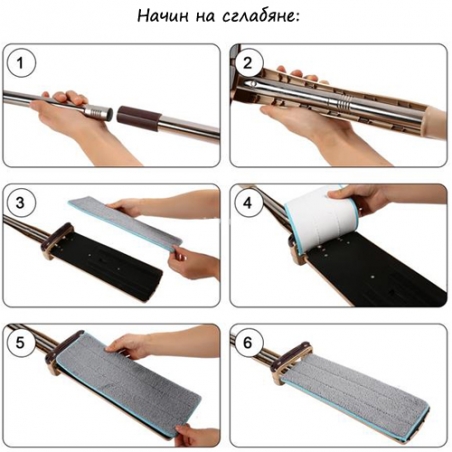 Начин на сглабяне:

1

2

3

4

5

6