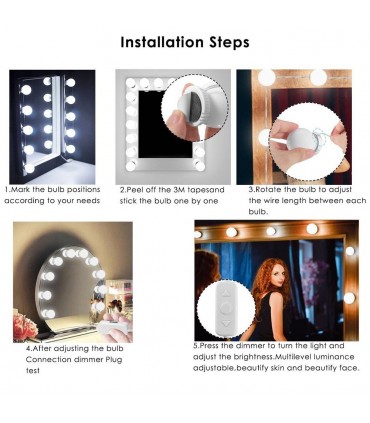 Installation Steps

1.Mark the bulb positions according to your needs

2.Peel off the 3M tapesand stick the bulb one by one

3.Rotate the bulb to adjust the wire length between each bulb.

4.After adjusting the bulb Connection dimmer Plug test

5.Press the dimmer to turn the light and adjust the brightness.Multilevel luminance adjustable.beautify skin and beautify face.