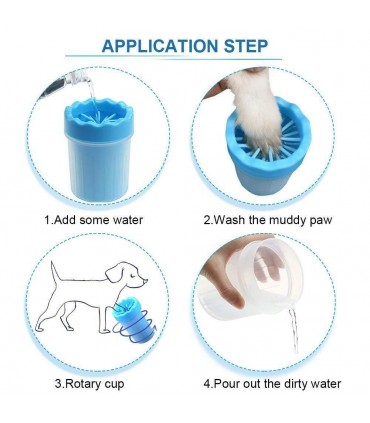 APPLICATION STEP

1.Add some water

2.Wash the muddy paw

3.Rotary cup

4.Pour out the dirty water