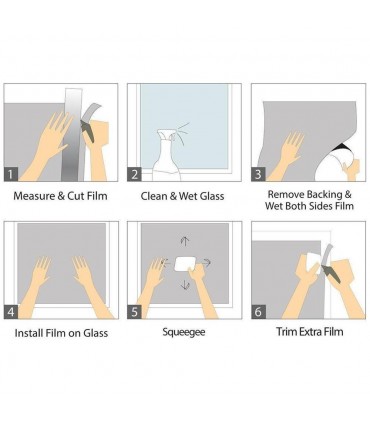 1
Measure & Cut Film

2
Clean & Wet Glass

3
Remove Backing & Wet Both Sides Film

4
Install Film on Glass

5
Squeegee

6
Trim Extra Film