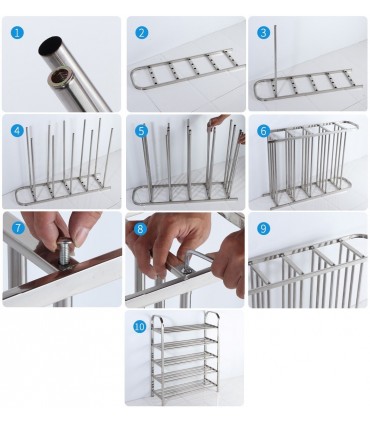 1

2

3

4

5

6

7

8

9

10