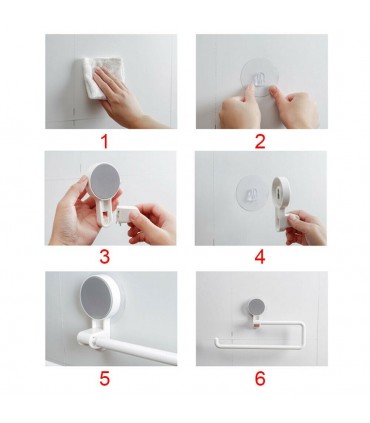 1

2

3

4

5

6