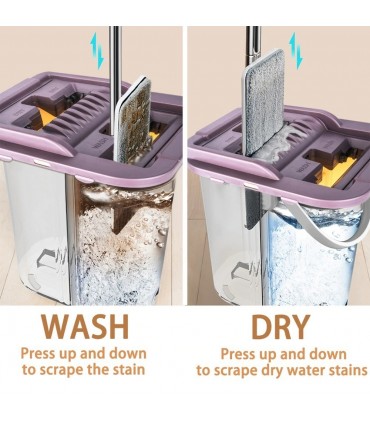 WASH
Press up and down to scrape the stain

DRY
Press up and down to scrape dry water stains