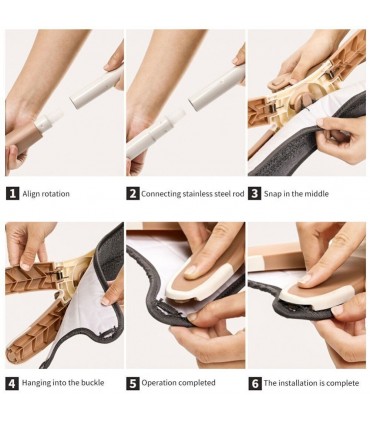 1 Align rotation

2 Connecting stainless steel rod

3 Snap in the middle

4 Hanging into the buckle

5 Operation completed

6 The installation is complete