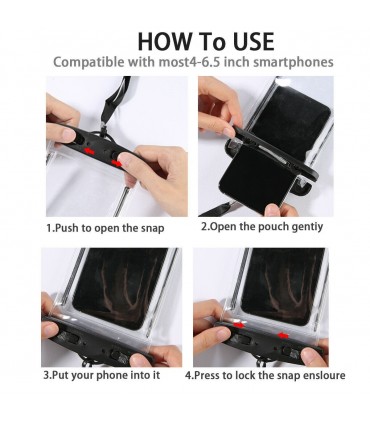 HOW To USE
Compatible with most4-6.5 inch smartphones

1.Push to open the snap

2.Open the pouch gentiy

3.Put your phone into it

4.Press to lock the snap ensloure