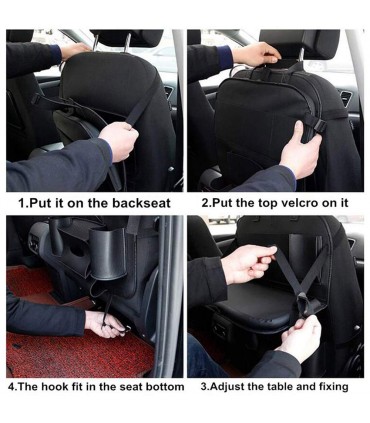 1.Put it on the backseat

2.Put the top velcro on it

4.The hook fit in the seat bottom

3.Adjust the table and fixing