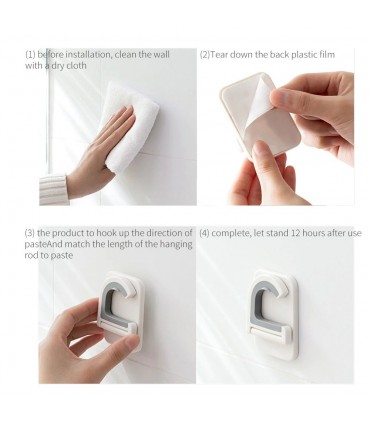 (1) before installation, clean the wall with a dry cloth

(2)Tear down the back plastic film

(3) the product to hook up the direction of pasteAnd match the length of the hanging rod to paste

(4) complete, let stand 12 hours after use