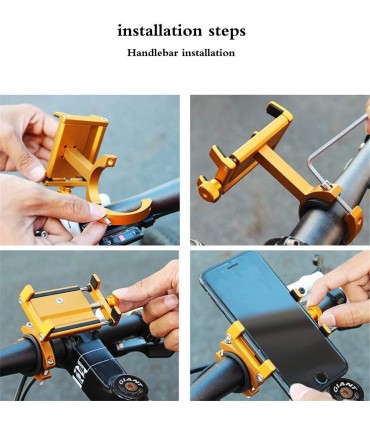 installation steps

Handlebar installation

GIANT

GIANT