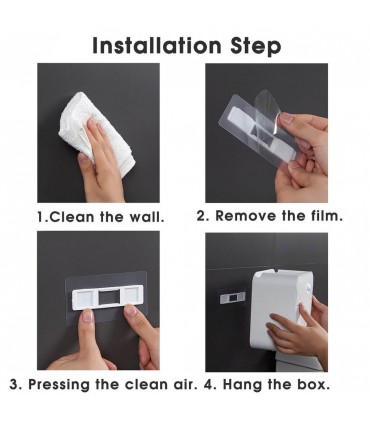 Installation Step

1.Clean the wall.

2. Remove the film.

3. Pressing the clean air.

4. Hang the box.