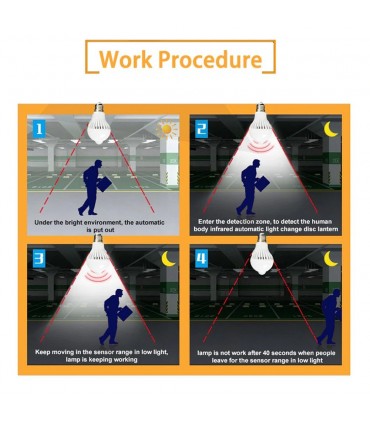 Work Procedure

1

Under the bright environment, the automatic is put out

2

Enter the detection zone, to detect the human body infrared automatic light change disc lantern

3

Keep moving in the sensor range in low light, lamp is keeping working

4

lamp is not work after 40 seconds when people leave for the sensor range in low light