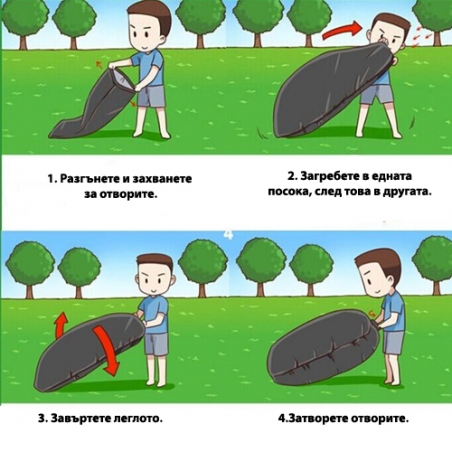 1. Разгънете и захванете за отворите.

2. Загребете в едната посока, след това в другата.

4

3. Завъртете леглото.

4.Затворете отворите.