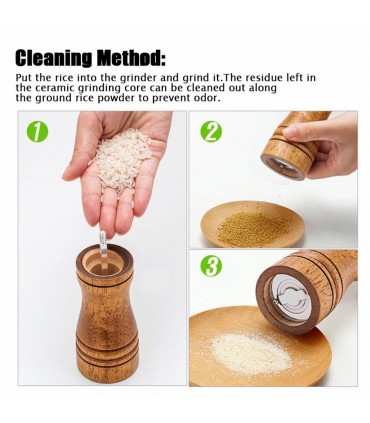 Cleaning Method:
Put the rice into the grinder and grind it.The residue left in the ceramic grinding core can be cleaned out along the ground rice powder to prevent odor.

1

2

3