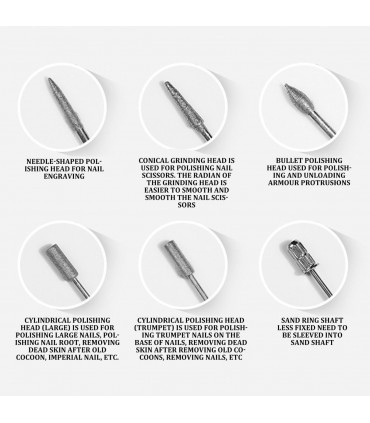 NEEDLE-SHAPED POLISHING HEAD FOR NAIL ENGRAVING

CONICAL GRINDING HEAD IS USED FOR POLISHING NAIL SCISSORS. THE RADIAN OF THE GRINDING HEAD IS EASIER TO SMOOTH AND SMOOTH THE NAIL SCISSORS

BULLET POLISHING HEAD USED FOR POLISHING AND UNLOADING ARMOUR PROTRUSIONS

CYLINDRICAL POLISHING HEAD (LARGE) IS USED FOR POLISHING LARGE NAILS, POLISHING NAIL ROOT, REMOVING DEAD SKIN AFTER OLD COCOON, IMPERIAL NAIL, ETC.

CYLINDRICAL POLISHING HEAD (TRUMPET) IS USED FOR POLISHING TRUMPET NAILS ON THE BASE OF NAILS, REMOVING DEAD SKIN AFTER REMOVING OLD COCOONS, REMOVING NAILS, ETC

SAND RING SHAFT LESS FIXED NEED TO BE SLEEVED INTO SAND SHAFT