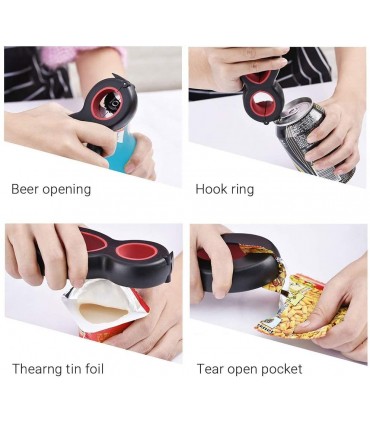 Beer opening

Hook ring

Thearng tin foil

Tear open pocket