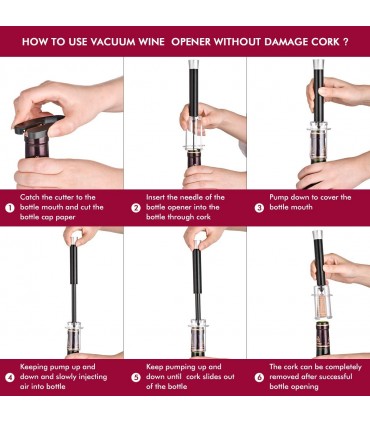 HOW TO USE VACUUM WINE OPENER WITHOUT DAMAGE CORK ?

1 Catch the cutter to the bottle mouth and cut the bottle cap paper

2 Insert the needle of the bottle opener into the bottle through cork

3 Pump down to cover the bottle mouth

4 Keeping pump up and down and slowly injecting air into bottle

5 Keep pumping up and down until cork slides out of the bottle

6 The cork can be completely removed after successful bottle opening