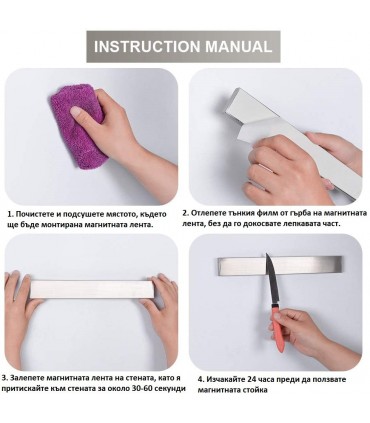 INSTRUCTION MANUAL

1. Почистете и подсушете мястото, където ще бъде монтирана магнитната лента.

2. Отлепете тънкия филм от гърба на магнитната лента, без да го докосвате лепкавата част.

3. Залепете магнитната лента на стената, като я притискайте към стената за около 30-60 секунди

4. Изчакайте 24 часа преди да ползвате магнитната стойка