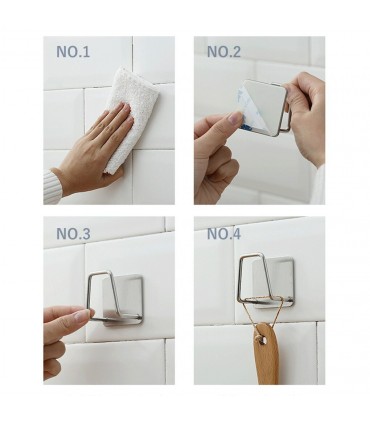 NO.1

NO.2

NO.3

NO.4