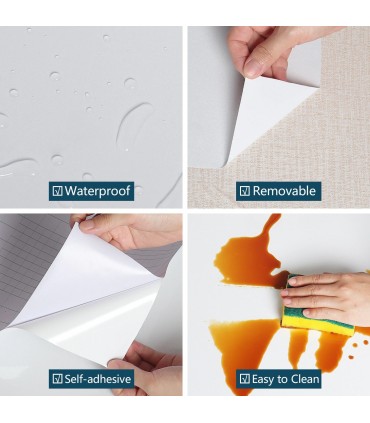 ☑ Waterproof

☑ Removable

☑ Self-adhesive

☑ Easy to Clean