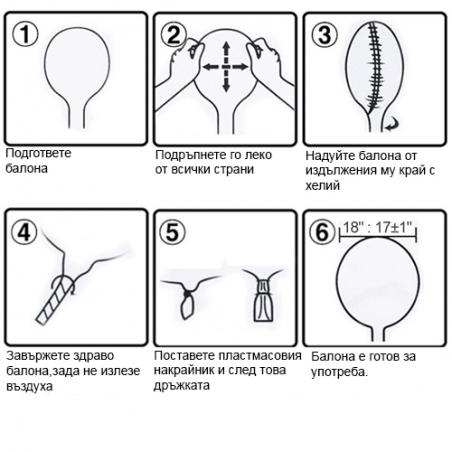 ①
Подгответе балона

②
Подръпнете го леко от всички страни

③
Надуйте балона от издължения му край с хелий

④
Завържете здраво балона,зада не излезе въздуха

⑤
Поставете пластмасовия накрайник и след това дръжката

⑥
18" : 17±1"
Балона е готов за употреба.