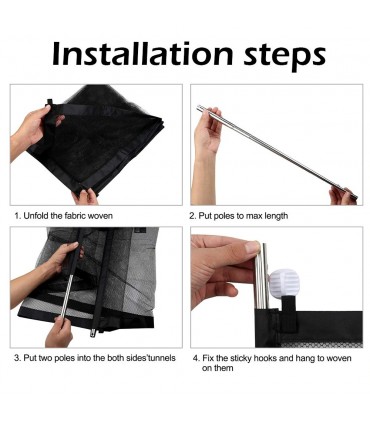 Installation steps

1. Unfold the fabric woven

2. Put poles to max length

3. Put two poles into the both sides'tunnels

4. Fix the sticky hooks and hang to woven on them