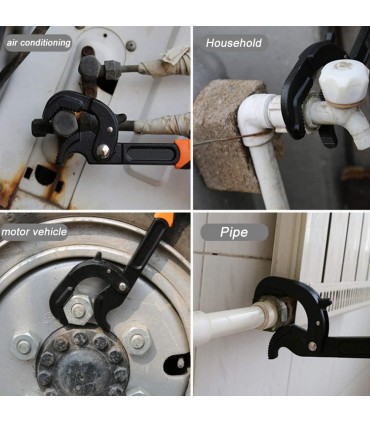 air conditioning

Household

motor vehicle

Pipe