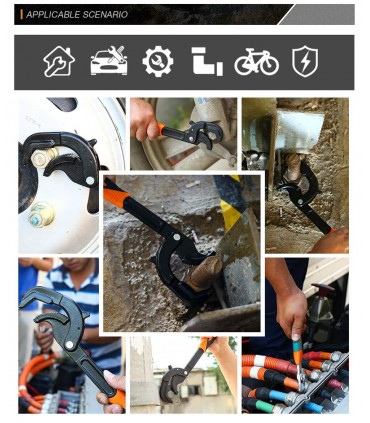 APPLICABLE SCENARIO