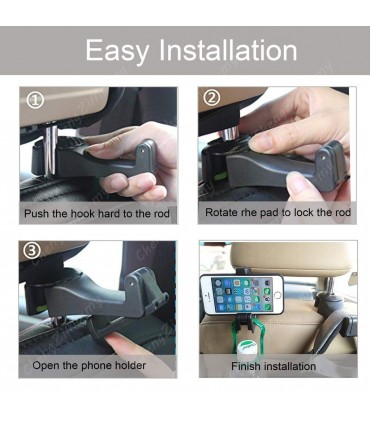 Easy Installation

①

Push the hook hard to the rod

②

Rotate rhe pad to lock the rod

③

Open the phone holder

Finish installation