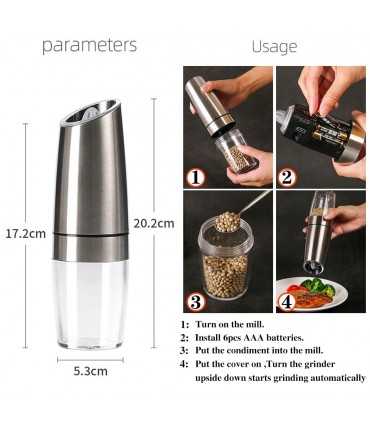 parameters

17.2cm

20.2cm

5.3cm

Usage

1

2

3

4

1: Turn on the mill.
2: Install 6pcs AAA batteries.
3: Put the condiment into the mill.
4: Put the cover on ,Turn the grinder upside down starts grinding automatically