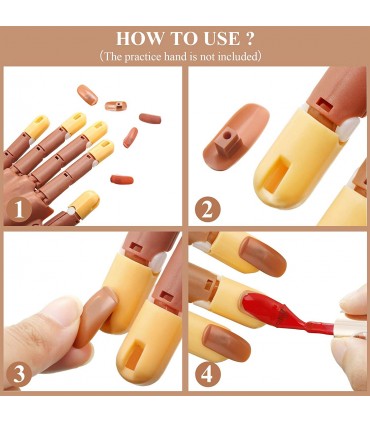 HOW TO USE ?
(The practice hand is not included)

1

2

3

4