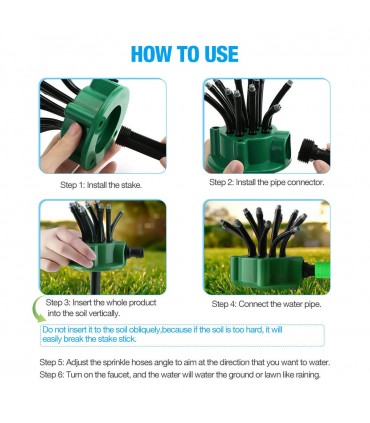 HOW TO USE

Step 1: Install the stake.

Step 2: Install the pipe connector.

Step 3: Insert the whole product into the soil vertically.

Step 4: Connect the water pipe.

Do not insert it to the soil obliquely,because if the soil is too hard, it will easily break the stake stick.

Step 5: Adjust the sprinkle hoses angle to aim at the direction that you want to water.
Step 6: Turn on the faucet, and the water will water the ground or lawn like raining.