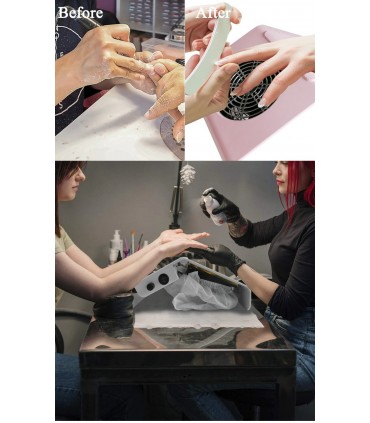 Before

After