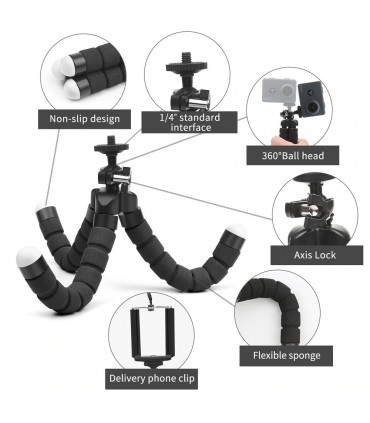 Non-slip design

1/4" standard interface

360°Ball head

Axis Lock

Flexible sponge

Delivery phone clip