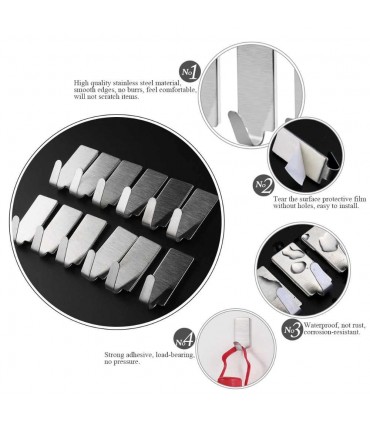 No1

High quality stainless steel material, smooth edges, no burrs, feel comfortable, will not scratch items.

No2

Tear the surface protective film without holes, easy to install.

No3

Waterproof, not rust, corrosion-resistant.

No4

Strong adhesive, load-bearing, no pressure.