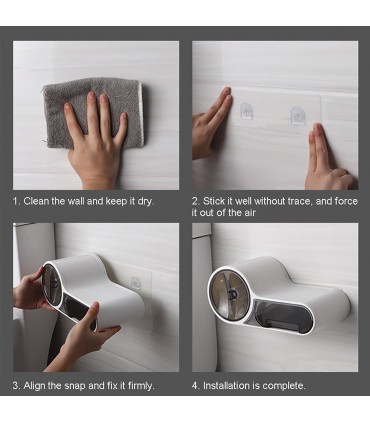 1. Clean the wall and keep it dry.

2. Stick it well without trace, and force it out of the air

3. Align the snap and fix it firmly.

4. Installation is complete.