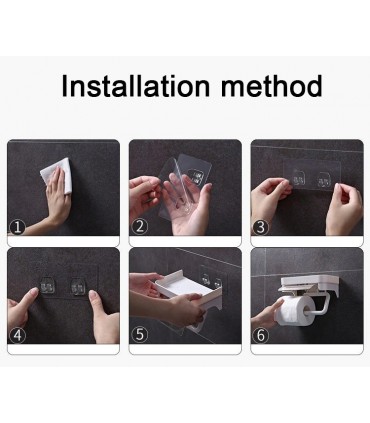 Installation method

1

2

3

4

5

6