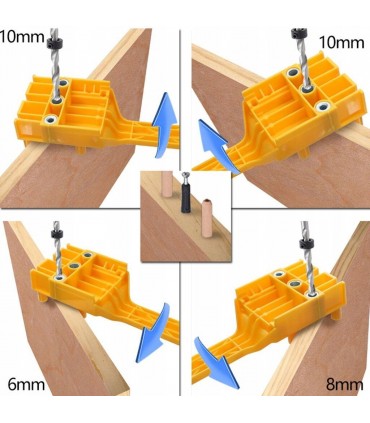 10mm

10mm

6mm

8mm