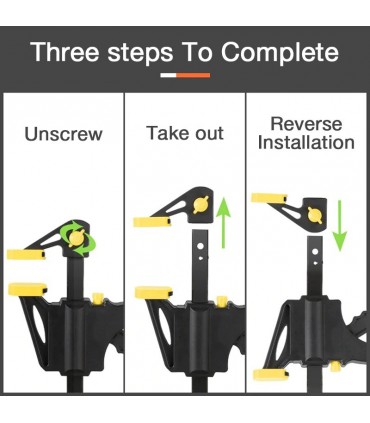 Three steps To Complete

Unscrew

Take out

Reverse Installation