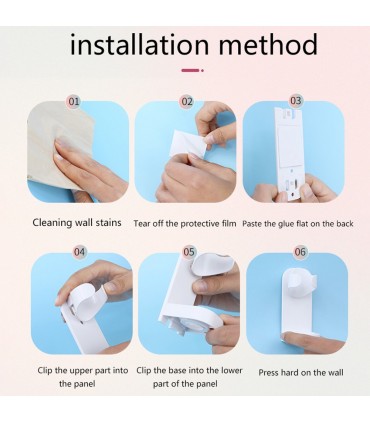 installation method

01

Cleaning wall stains

02

Tear off the protective film

03

Paste the glue flat on the back

04

Clip the upper part into the panel

05

Clip the base into the lower part of the panel

06

Press hard on the wall