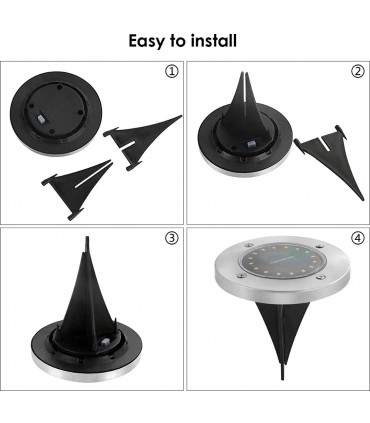 Easy to install

①

②

③

④