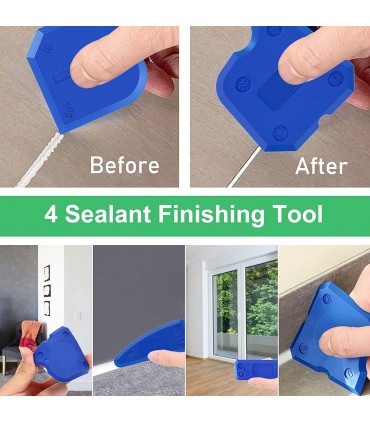 Before

After

4 Sealant Finishing Tool