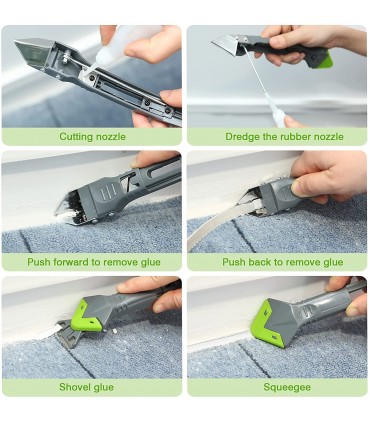 Cutting nozzle

Dredge the rubber nozzle

Push forward to remove glue

Push back to remove glue

Shovel glue

Squeegee